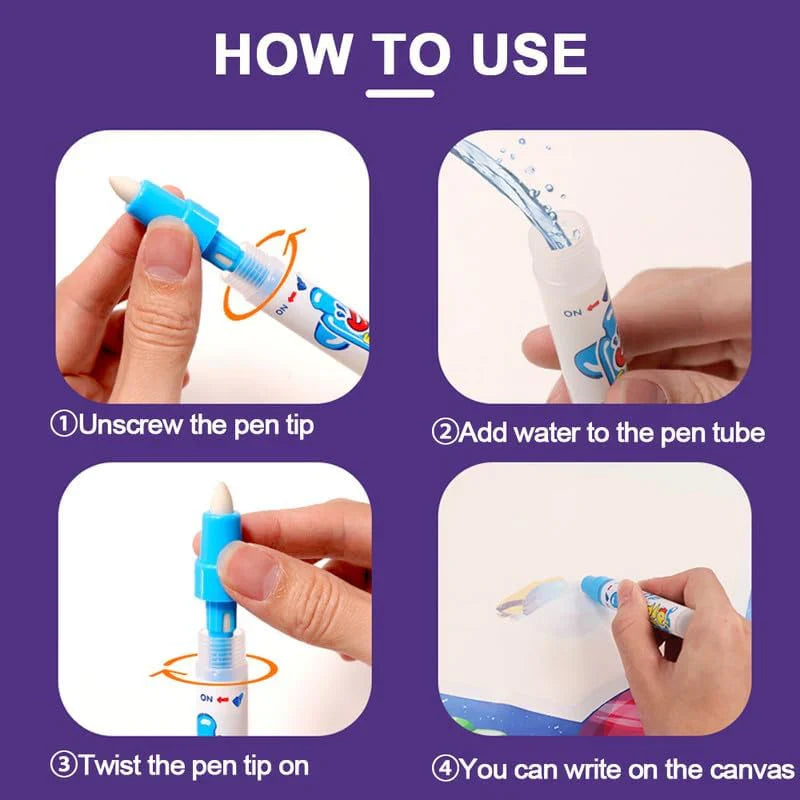 HOW TO USE

ON

①Unscrew the pen tip

ON

②Add water to the pen tube

ON

③Twist the pen tip on

④You can write on the canvas